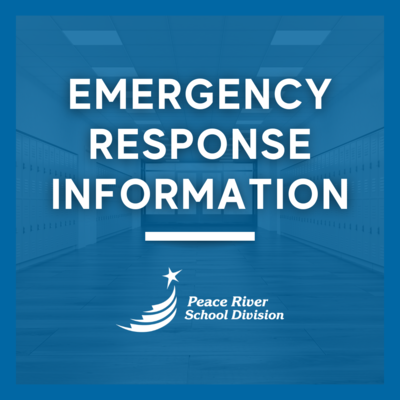 EMERGENCY RESPONSE INFORMATION

Peace River
School Division